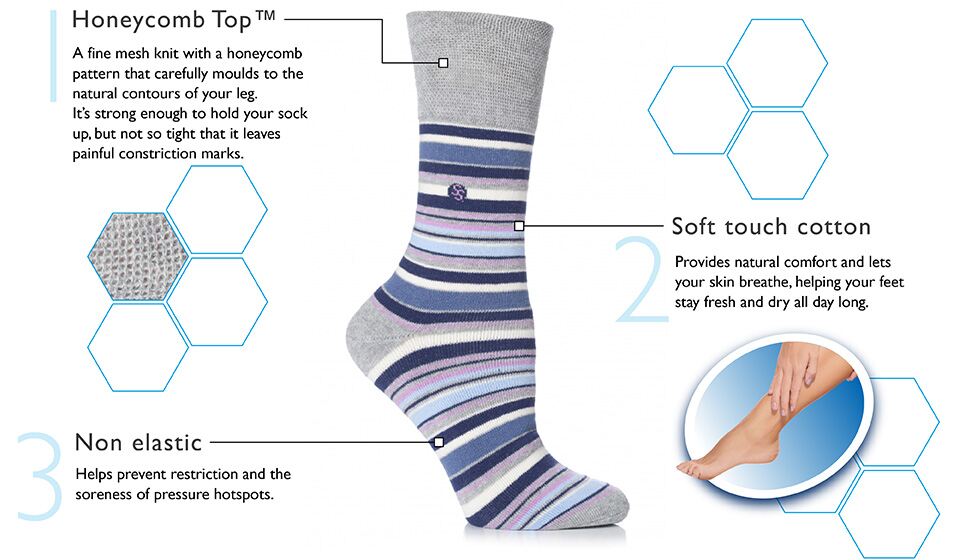 1 Honeycomb Top™

A fine mesh knit with a honeycomb pattern that carefully moulds to the natural contours of your leg.
It's strong enough to hold your sock up, but not so tight that it leaves painful constriction marks.

2 Soft touch cotton

Provides natural comfort and lets your skin breathe, helping your feet stay fresh and dry all day long.

3 Non elastic

Helps prevent restriction and the soreness of pressure hotspots.